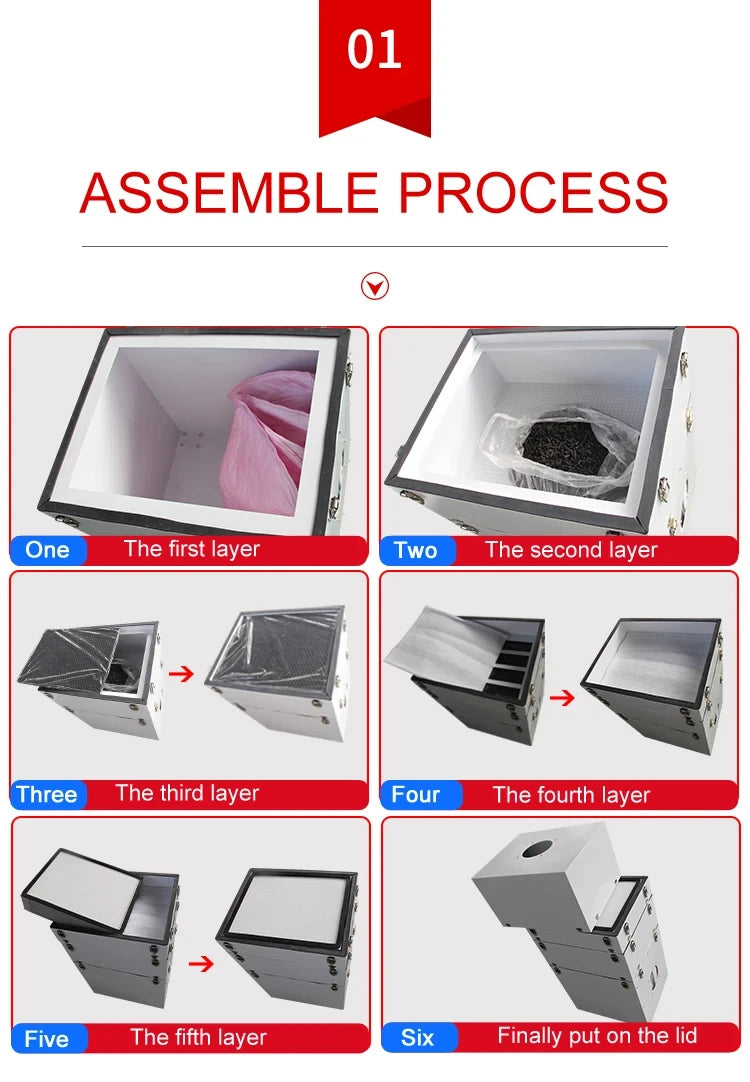 01

ASSEMBLE PROCESS

One The first layer

Two The second layer

Three The third layer

Four The fourth layer

Five The fifth layer

Six Finally put on the lid