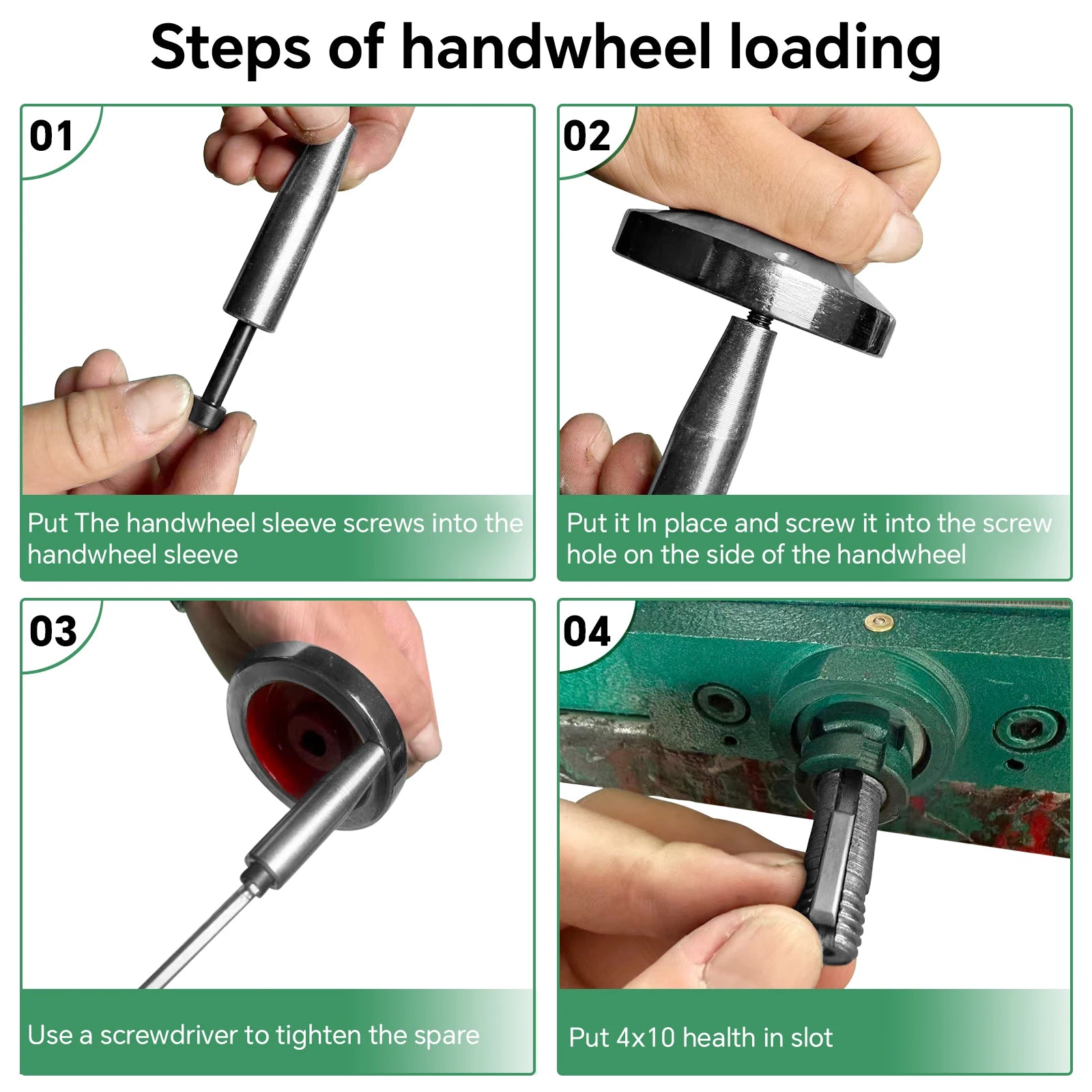 Steps of handwheel loading

01

Put The handwheel sleeve screws into the handwheel sleeve

02

Put it In place and screw it into the screw hole on the side of the handwheel

03

Use a screwdriver to tighten the spare

04

Put 4x10 health in slot