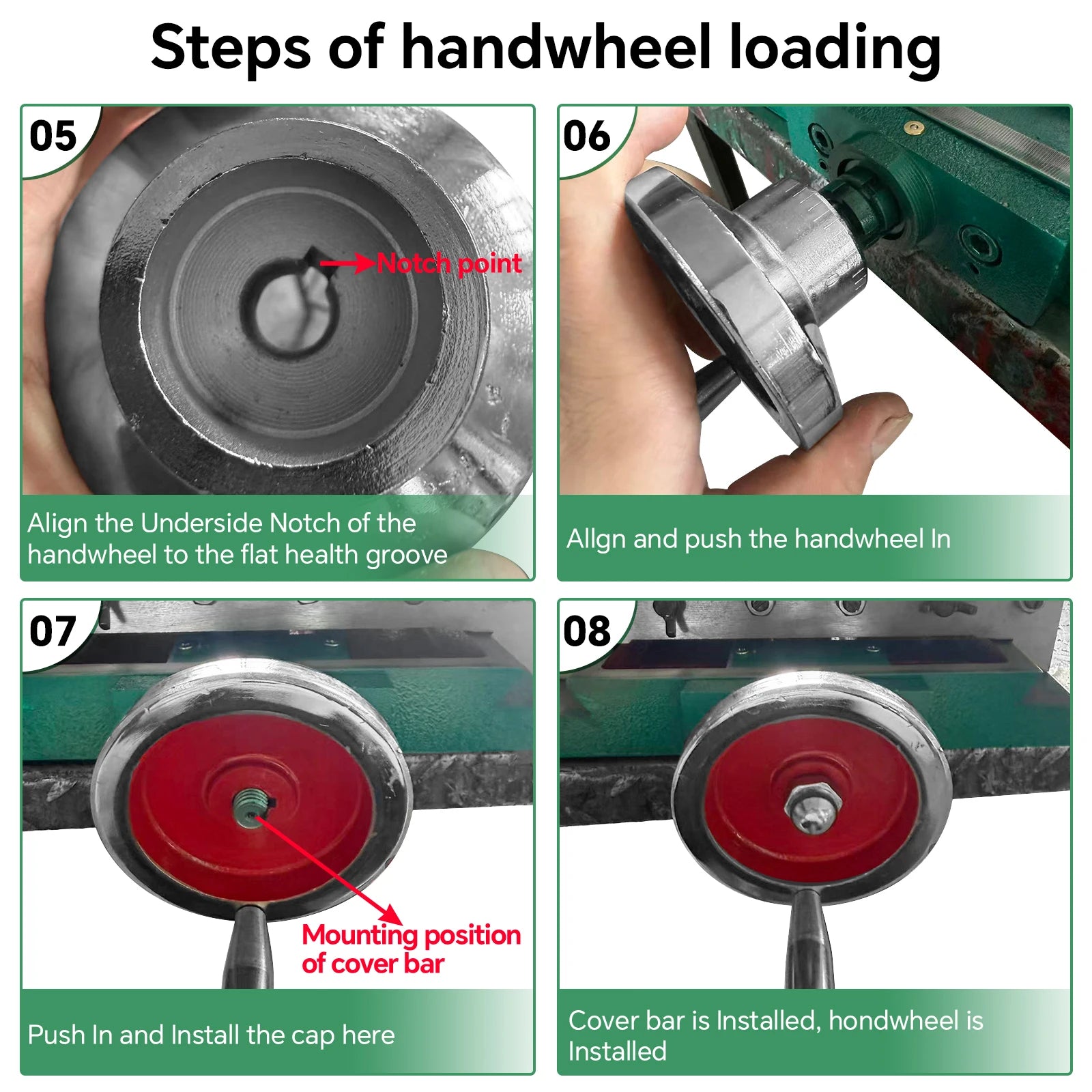 Steps of handwheel loading

05

Notch point

Align the Underside Notch of the handwheel to the flat health groove

06

Allgn and push the handwheel In

07

Mounting position of cover bar

Push In and Install the cap here

08

Cover bar is Installed, hondwheel is Installed